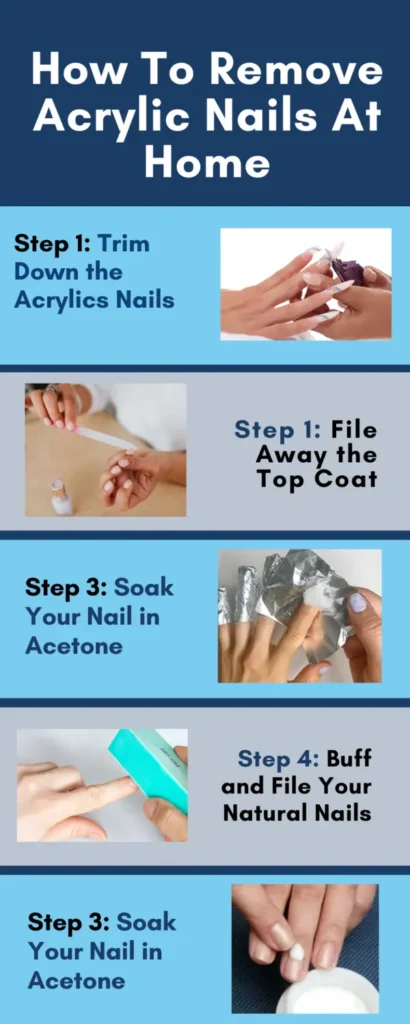 How To Remove Acrylic Nails At Home

Step 1: Trim Down the Acrylics Nails

Step 1: File Away the Top Coat

Step 3: Soak Your Nail in Acetone

Step 4: Buff and File Your Natural Nails

Step 3: Soak Your Nail in Acetone